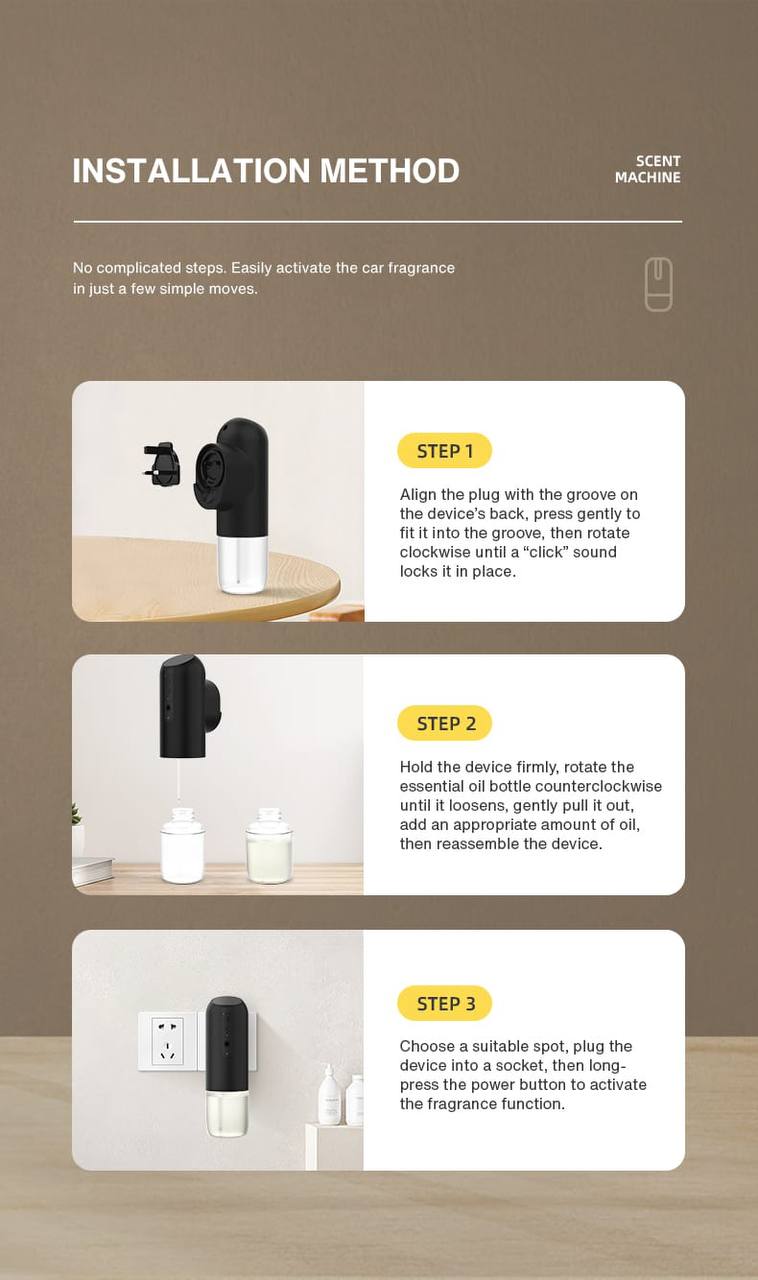 INSTALLATION METHOD

SCENT MACHINE

No complicated steps. Easily activate the car fragrance in just a few simple moves.

STEP 1

Align the plug with the groove on the device's back, press gently to fit it into the groove, then rotate clockwise until a "click" sound locks it in place.

STEP 2

Hold the device firmly, rotate the essential oil bottle counterclockwise until it loosens, gently pull it out, add an appropriate amount of oil, then reassemble the device.

STEP 3

Choose a suitable spot, plug the device into a socket, then long-press the power button to activate the fragrance function.